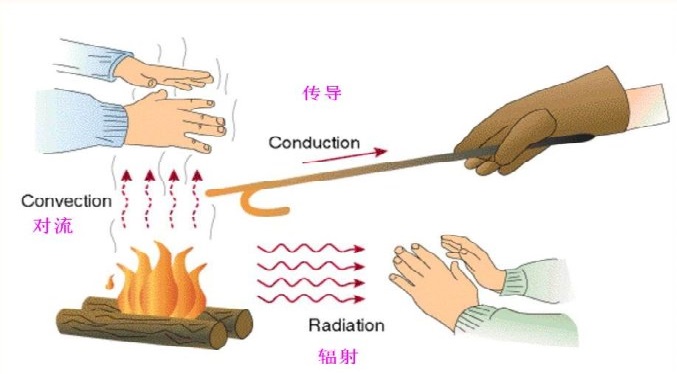 传导

Conduction

Convection
对流

Radiation

辐射